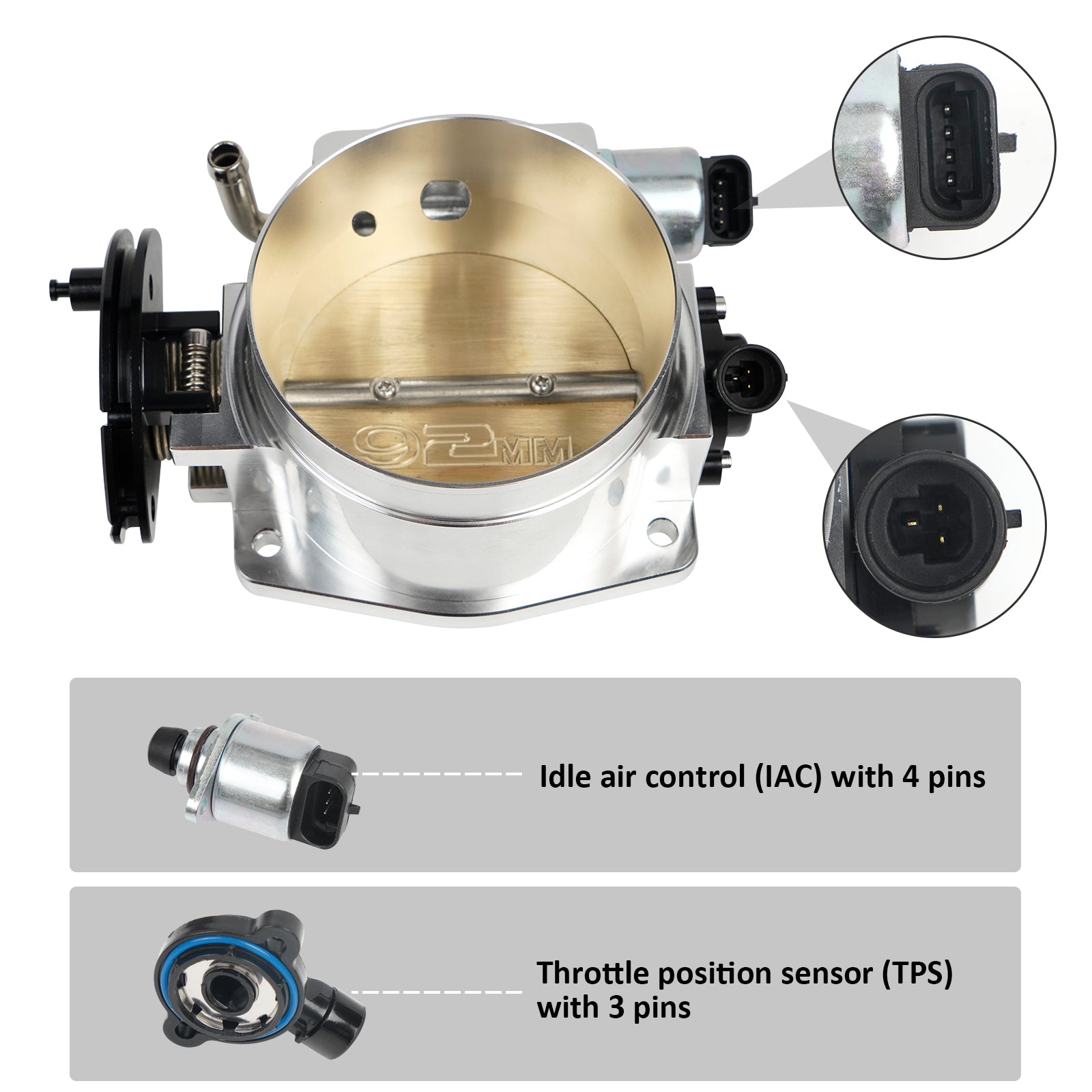 92MM

Idle air control (IAC) with 4 pins

Throttle position sensor (TPS) with 3 pins