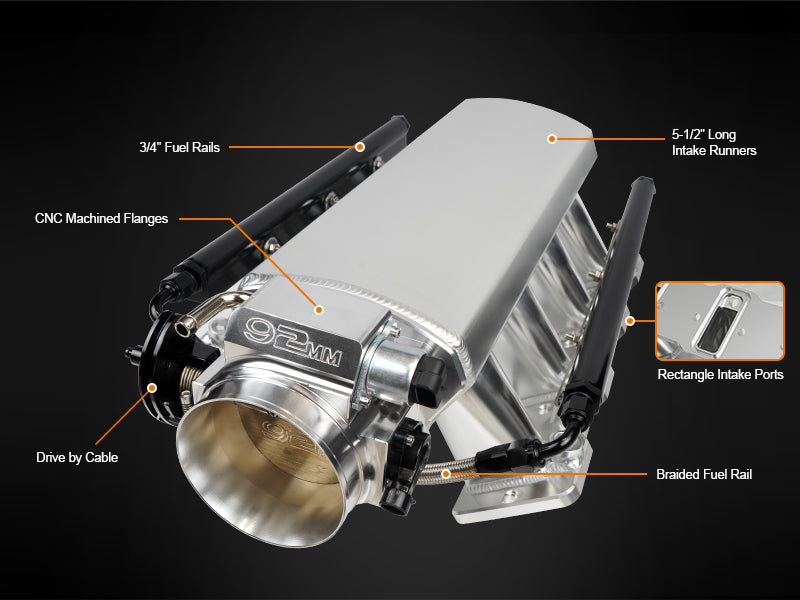 3/4" Fuel Rails

5-1/2" Long Intake Runners

CNC Machined Flanges

92MM

Rectangle Intake Ports

Drive by Cable

Braided Fuel Rail